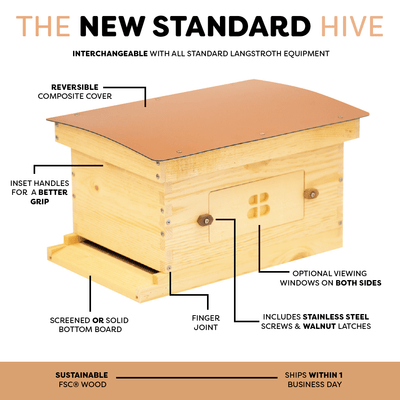 THE NEW STANDARD HIVE

INTERCHANGEABLE WITH ALL STANDARD LANGSTROTH EQUIPMENT

REVERSIBLE COMPOSITE COVER

INSET HANDLES FOR A BETTER GRIP

OPTIONAL VIEWING WINDOWS ON BOTH SIDES

SCREENED OR SOLID BOTTOM BOARD

FINGER JOINT

INCLUDES STAINLESS STEEL SCREWS & WALNUT LATCHES

SUSTAINABLE FSC® WOOD

SHIPS WITHIN 1 BUSINESS DAY